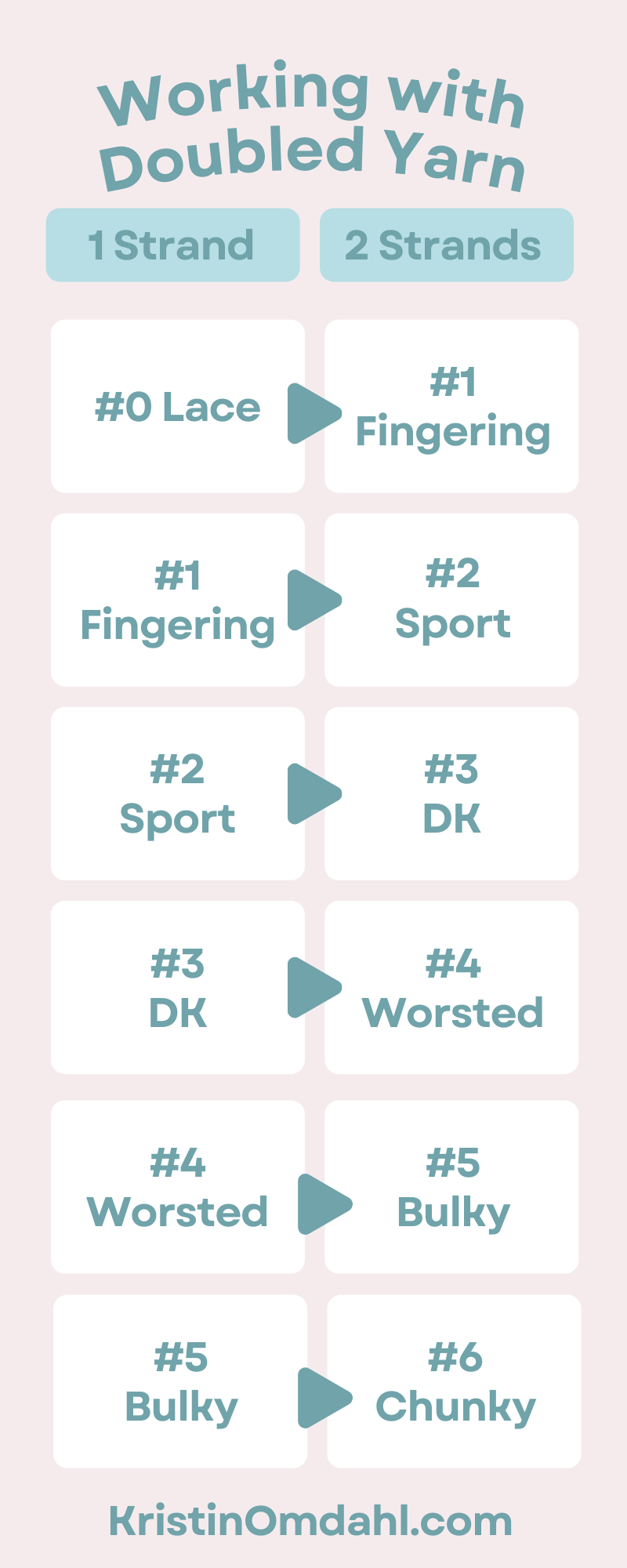 Working with Doubled Yarn

| 1 Strand | 2 Strands |
|---|---|
| #0 Lace | #1 Fingering |
| #1 Fingering | #2 Sport |
| #2 Sport | #3 DK |
| #3 DK | #4 Worsted |
| #4 Worsted | #5 Bulky |
| #5 Bulky | #6 Chunky |

KristinOmdahl.com